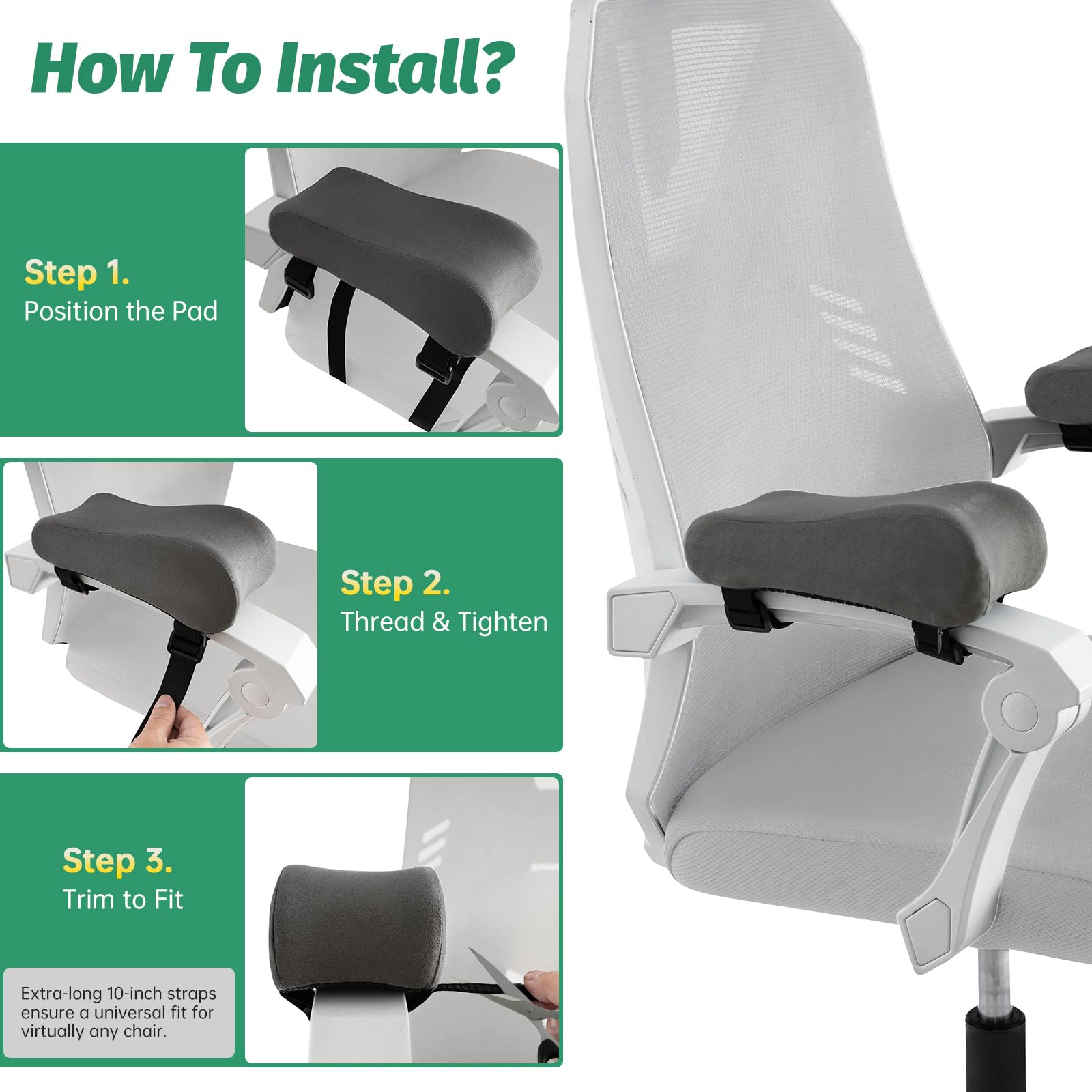 How To Install?

Step 1.
Position the Pad

Step 2.
Thread & Tighten

Step 3.
Trim to Fit

Extra-long 10-inch straps ensure a universal fit for virtually any chair.